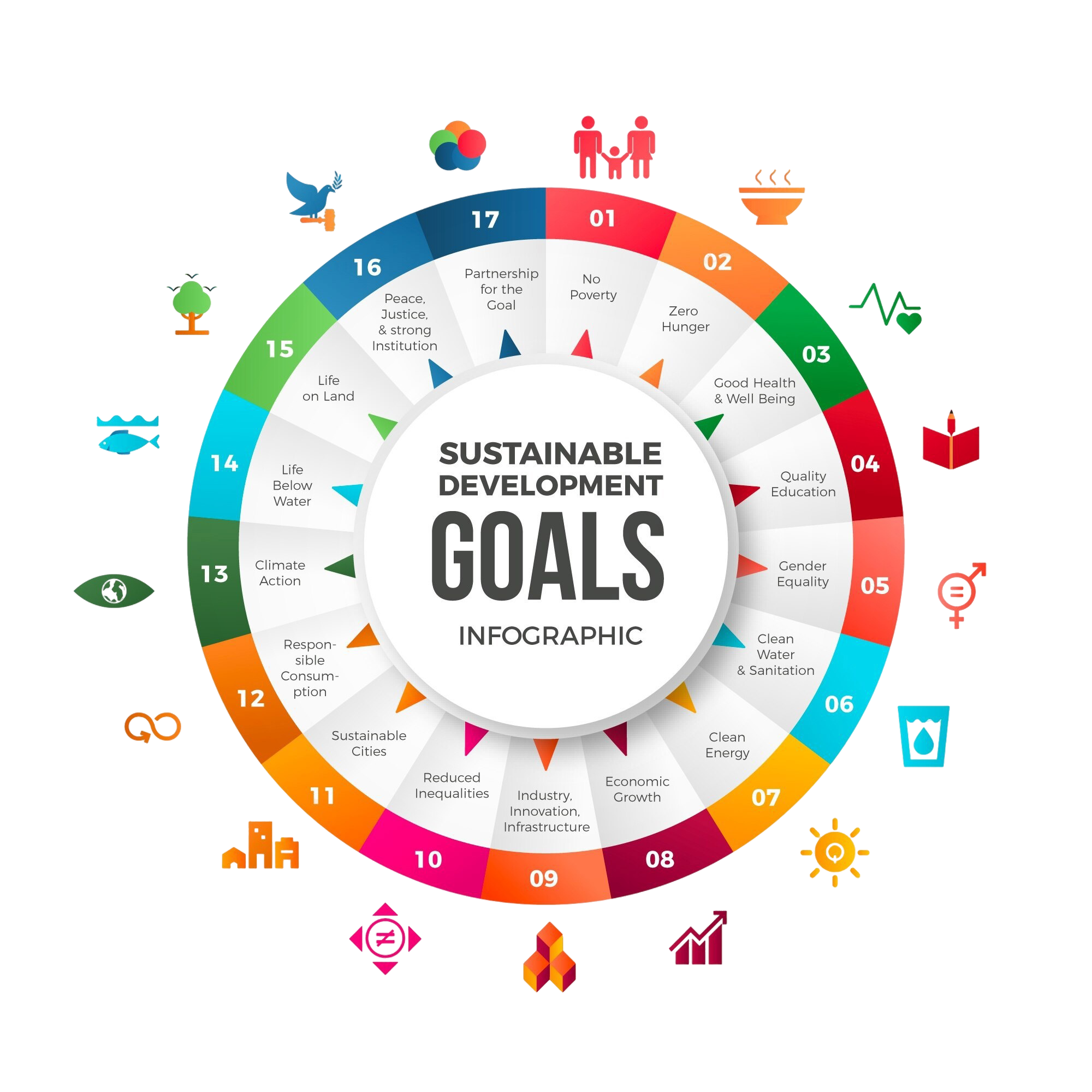 SUSTAINABLE DEVELOPMENT GOALS

INFOGRAPHIC

01
No Poverty

02
Zero Hunger

03
Good Health & Well Being

04
Quality Education

05
Gender Equality

06
Clean Water & Sanitation

07
Clean Energy

08
Economic Growth

09
Industry, Innovation, Infrastructure

10
Reduced Inequalities

11
Sustainable Cities

12
Responsible Consumption

13
Climate Action

14
Life Below Water

15
Life on Land

16
Peace, Justice, & strong Institution

17
Partnership for the Goal